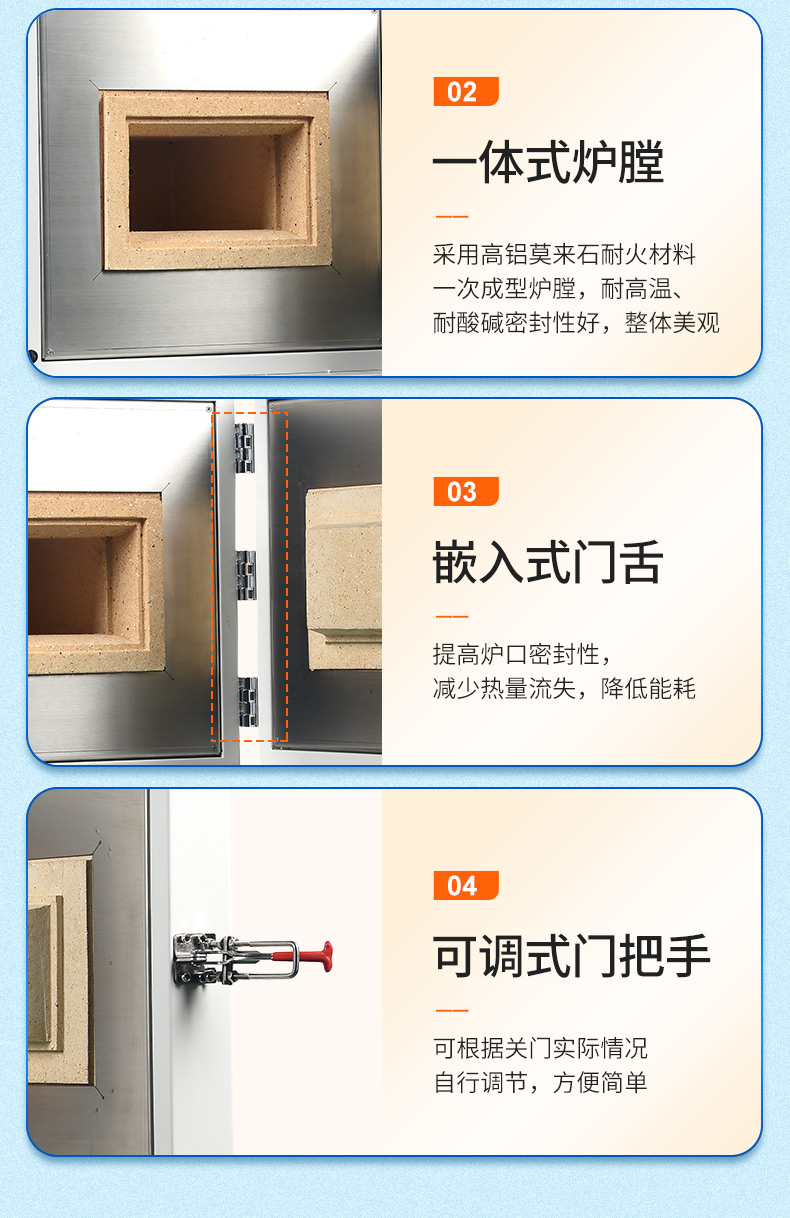 02

一体式炉膛

采用高铝莫来石耐火材料
一次成型炉膛，耐高温、
耐酸碱密封性好，整体美观

03

嵌入式门舌

提高炉口密封性，
减少热量流失，降低能耗

04

可调式门把手

可根据关门实际情况
自行调节，方便简单